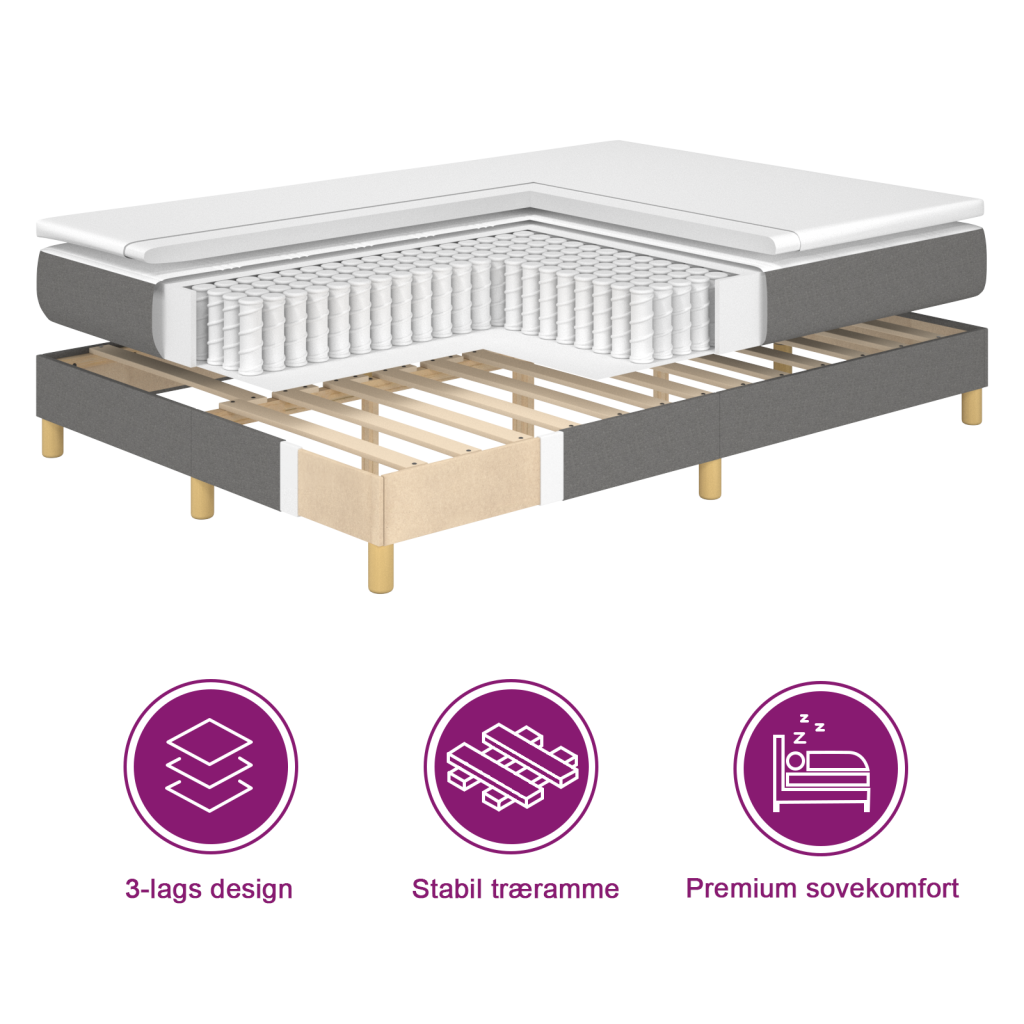 z z z

3-lags design

Stabil træramme

Premium sovekomfort