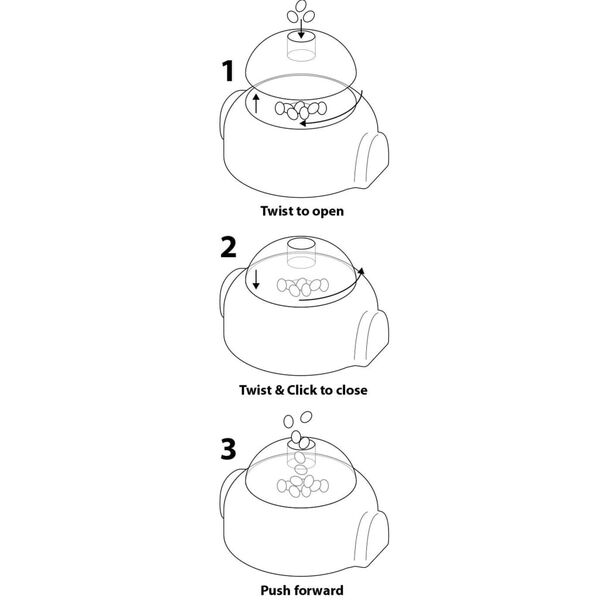 1

Twist to open

2

Twist & Click to close

3

Push forward