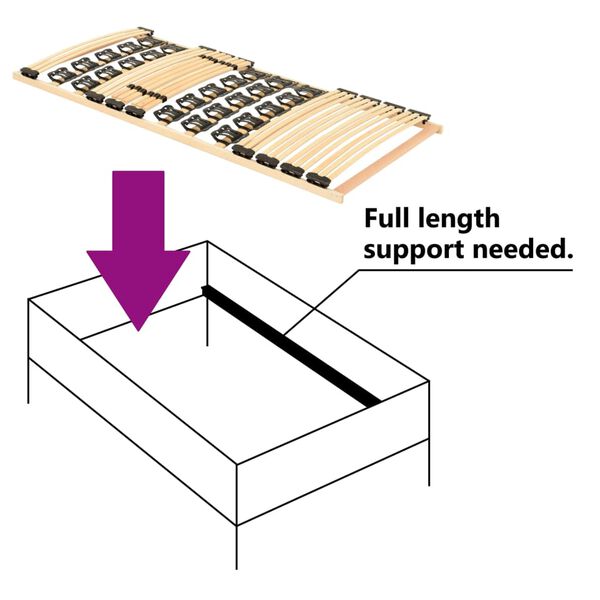 Full length support needed.